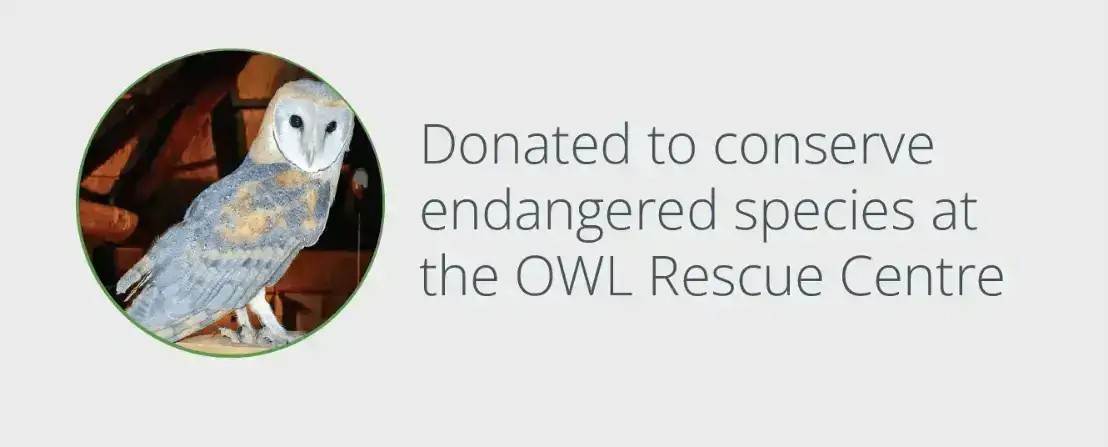 Donated to conserve endangered species at the OWL Rescue Centre