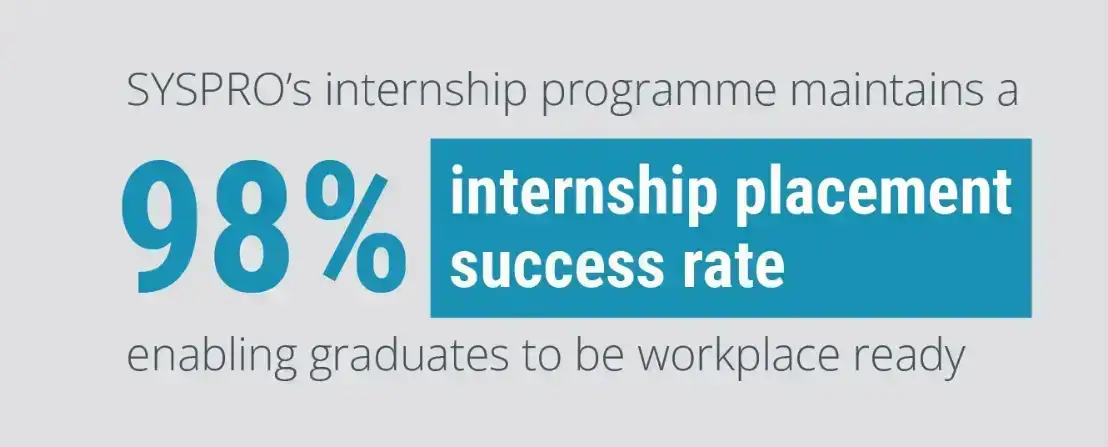 SYSPRO's internship programme maintains a

98% internship placement success rate

enabling graduates to be workplace ready